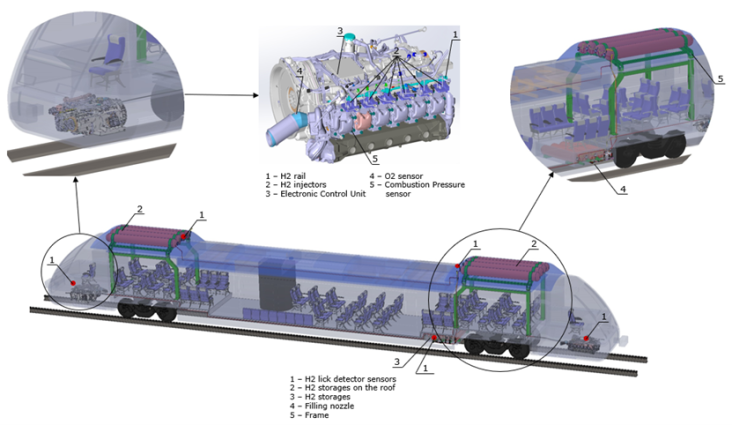 3
2
1
4
5

1 – H2 rail
2 – H2 injectors
3 – Electronic Control Unit
4 – O2 sensor
5 – Combustion Pressure sensor

5
4

2
1
1
1
2
1
3
1

1 – H2 lick detector sensors
2 – H2 storages on the roof
3 – H2 storages
4 – Filling nozzle
5 – Frame